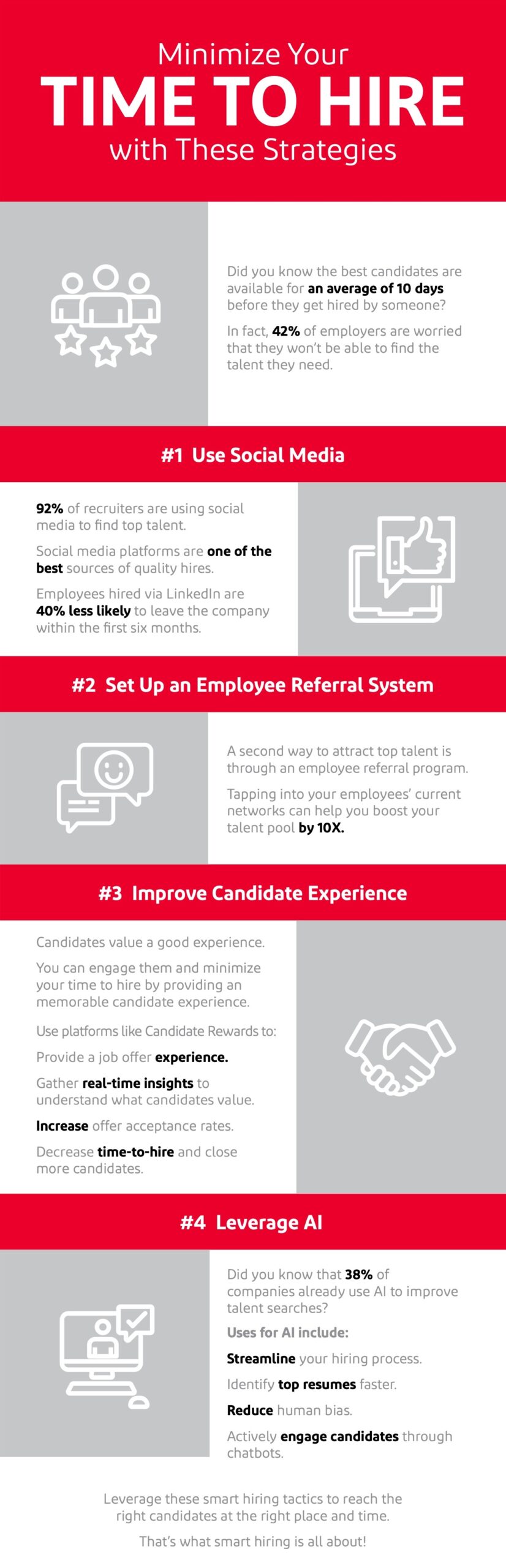 Minimize Your
TIME TO HIRE
with These Strategies

Did you know the best candidates are available for an average of 10 days before they get hired by someone?

In fact, 42% of employers are worried that they won't be able to find the talent they need.

#1 Use Social Media

92% of recruiters are using social media to find top talent.

Social media platforms are one of the best sources of quality hires.

Employees hired via LinkedIn are 40% less likely to leave the company within the first six months.

#2 Set Up an Employee Referral System

A second way to attract top talent is through an employee referral program.

Tapping into your employees' current networks can help you boost your talent pool by 10X.

#3 Improve Candidate Experience

Candidates value a good experience.

You can engage them and minimize your time to hire by providing an memorable candidate experience.

Use platforms like Candidate Rewards to:

Provide a job offer experience.

Gather real-time insights to understand what candidates value.

Increase offer acceptance rates.

Decrease time-to-hire and close more candidates.

#4 Leverage AI

Did you know that 38% of companies already use AI to improve talent searches?

Uses for AI include:

Streamline your hiring process.

Identify top resumes faster.

Reduce human bias.

Actively engage candidates through chatbots.

Leverage these smart hiring tactics to reach the right candidates at the right place and time.

That's what smart hiring is all about!